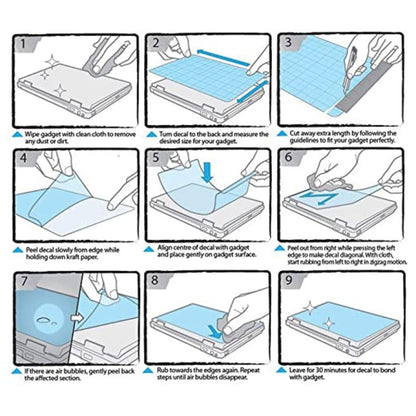 1

Wipe gadget with clean cloth to remove any dust or dirt.

2

Turn decal to the back and measure the desired size for your gadget.

3

Cut away extra length by following the guidelines to fit your gadget perfectly.

4

Peel decal slowly from edge while holding down kraft paper.

5

Align centre of decal with gadget and place gently on gadget surface.

6

Peel out from right while pressing the left edge to make decal diagonal. With cloth, start rubbing from left to right in zigzag motion.

7

If there are air bubbles, gently peel back the affected section.

8

Rub towards the edges again. Repeat steps until air bubbles disappear.

9

Leave for 30 minutes for decal to bond with gadget.