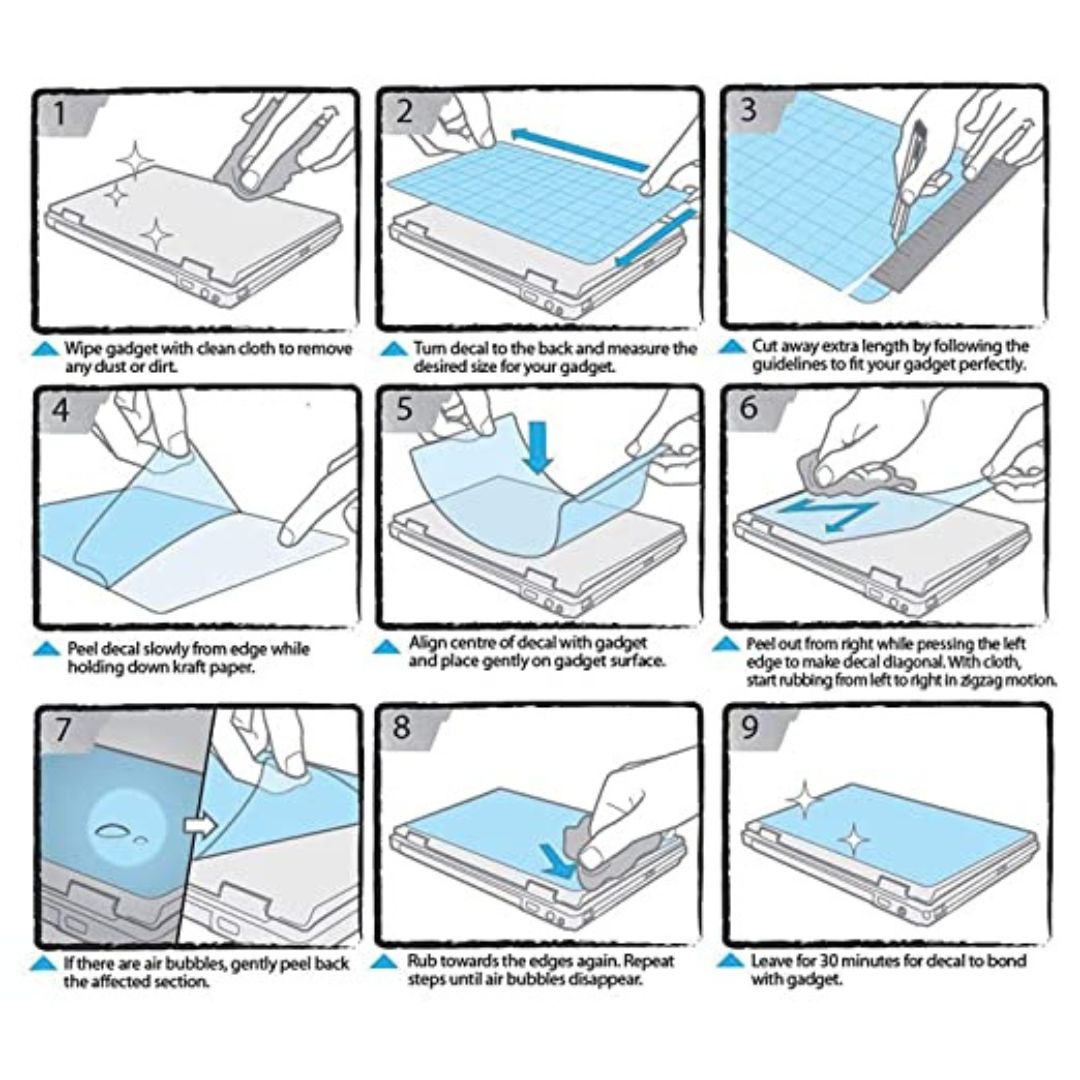 1

Wipe gadget with clean cloth to remove any dust or dirt.

2

Turn decal to the back and measure the desired size for your gadget.

3

Cut away extra length by following the guidelines to fit your gadget perfectly.

4

Peel decal slowly from edge while holding down kraft paper.

5

Align centre of decal with gadget and place gently on gadget surface.

6

Peel out from right while pressing the left edge to make decal diagonal. With cloth, start rubbing from left to right in zigzag motion.

7

If there are air bubbles, gently peel back the affected section.

8

Rub towards the edges again. Repeat steps until air bubbles disappear.

9

Leave for 30 minutes for decal to bond with gadget.